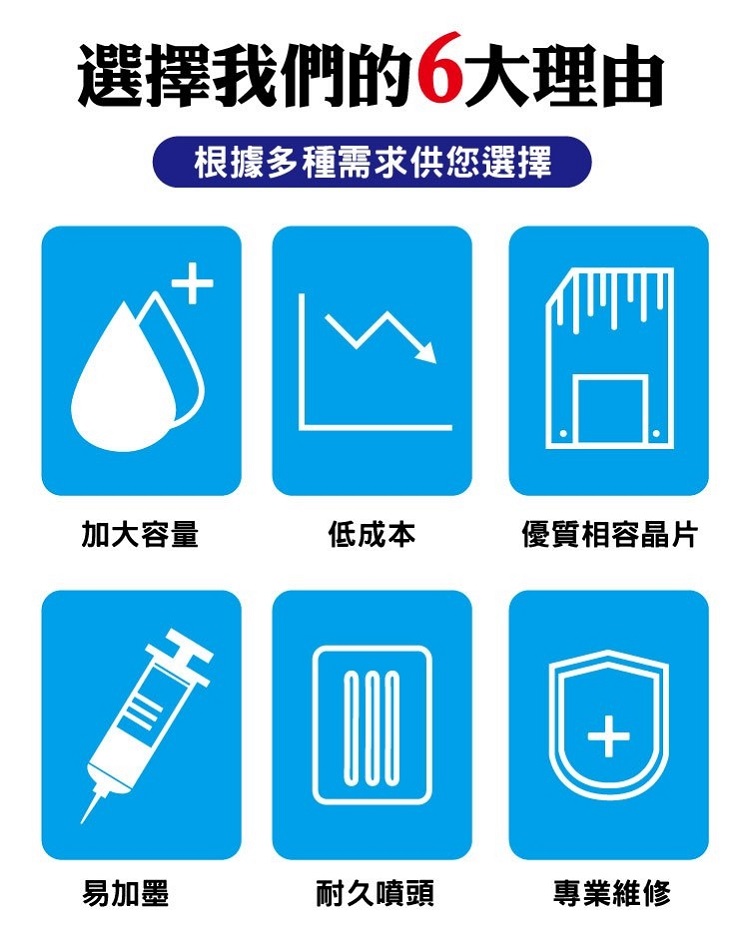 選擇我們的6大理由

根據多種需求供您選擇

加大容量

低成本

優質相容晶片

易加墨

耐久噴頭

專業維修